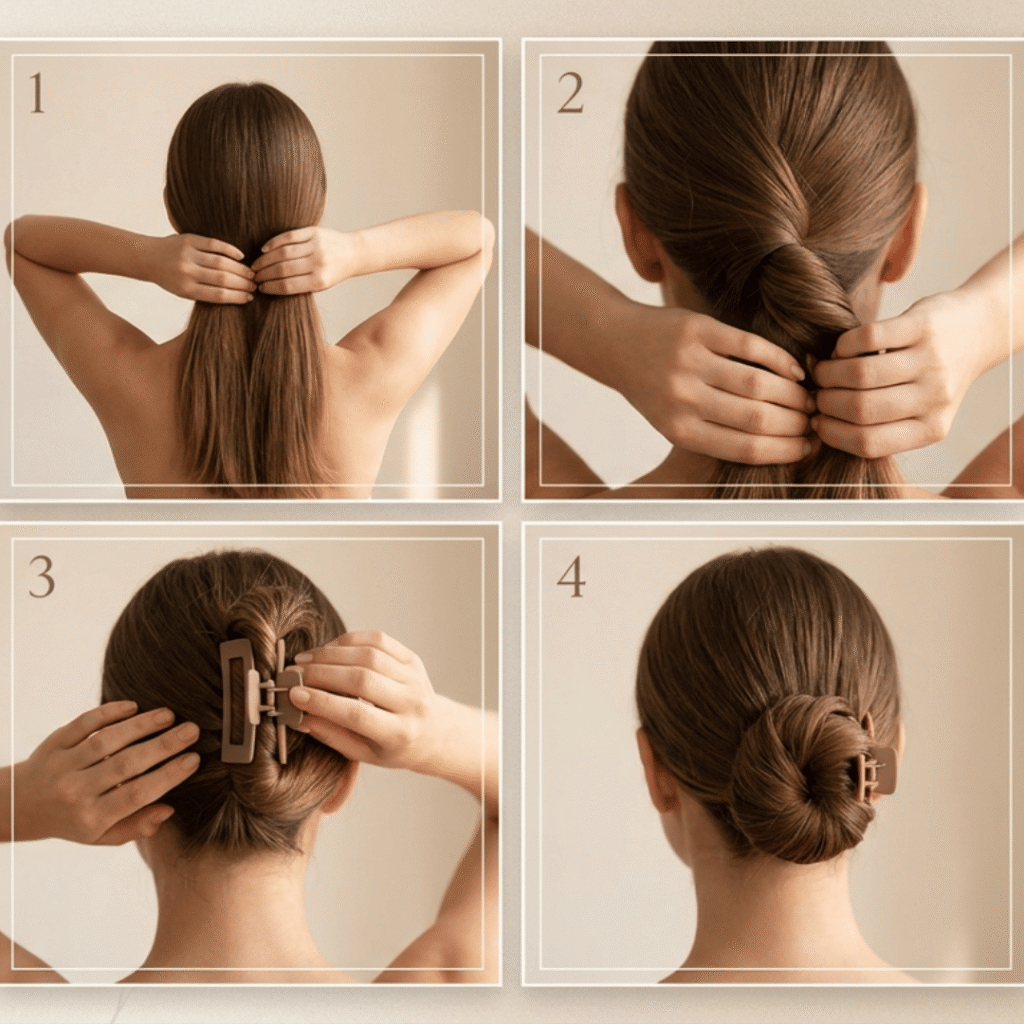 1

2

3

4